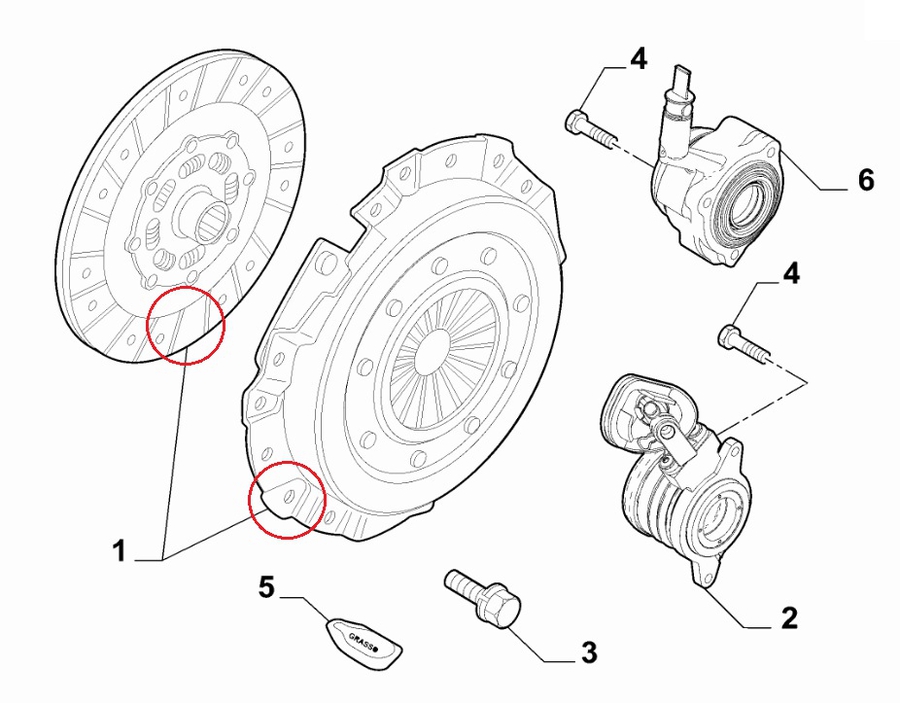 4
6
4
1
5
GRASSO
3
2