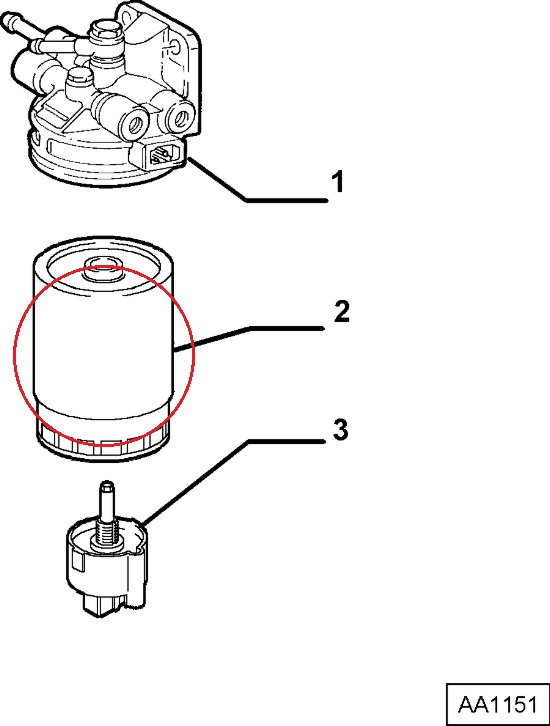 1

2

3

AA1151