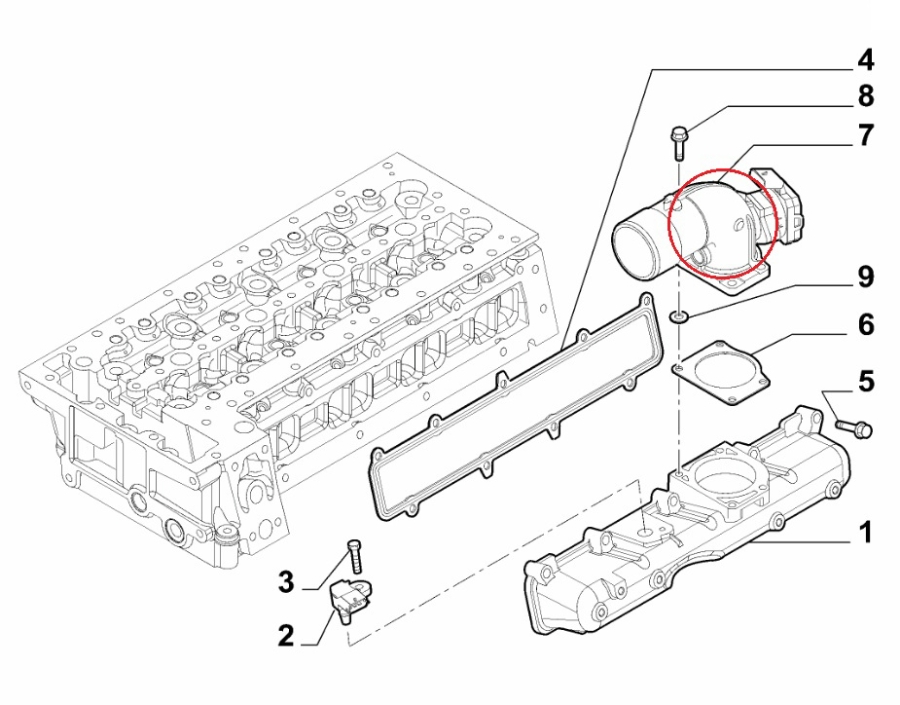 4
8
7
9
6
5
1
3
2