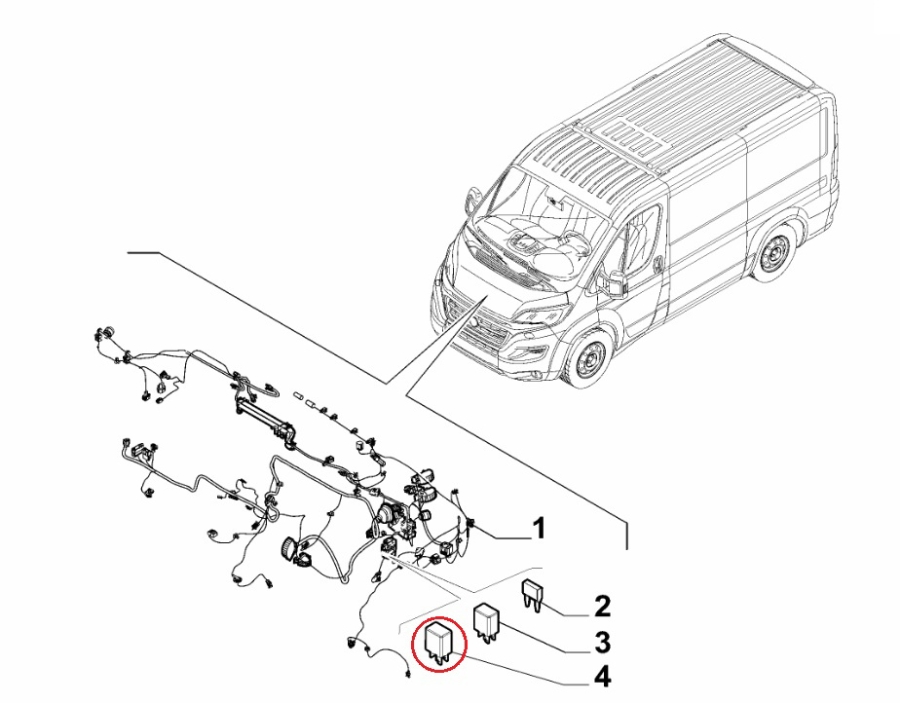 1
2
3
4