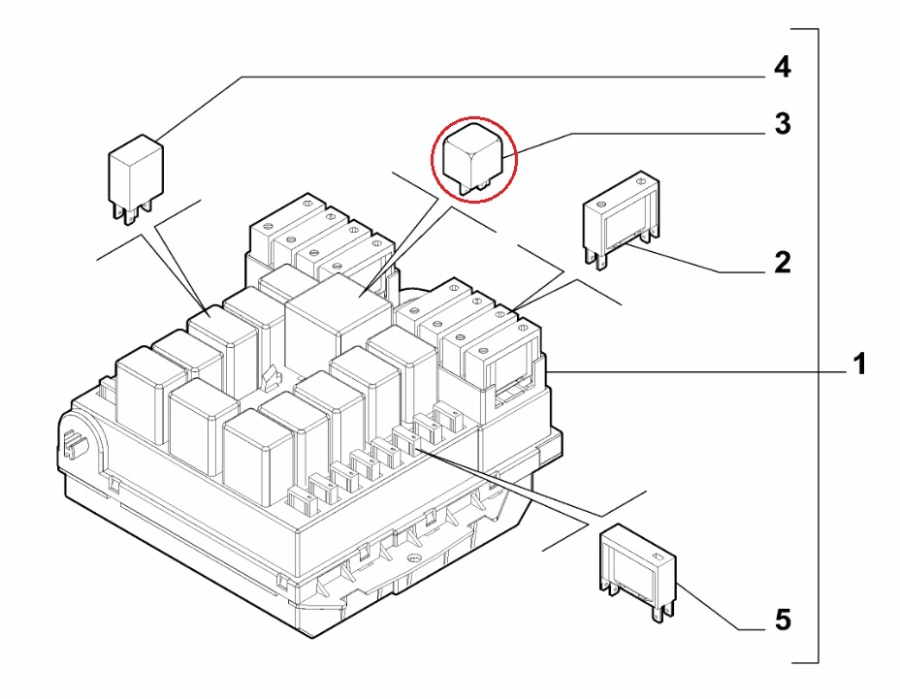 4
3
2
1
5