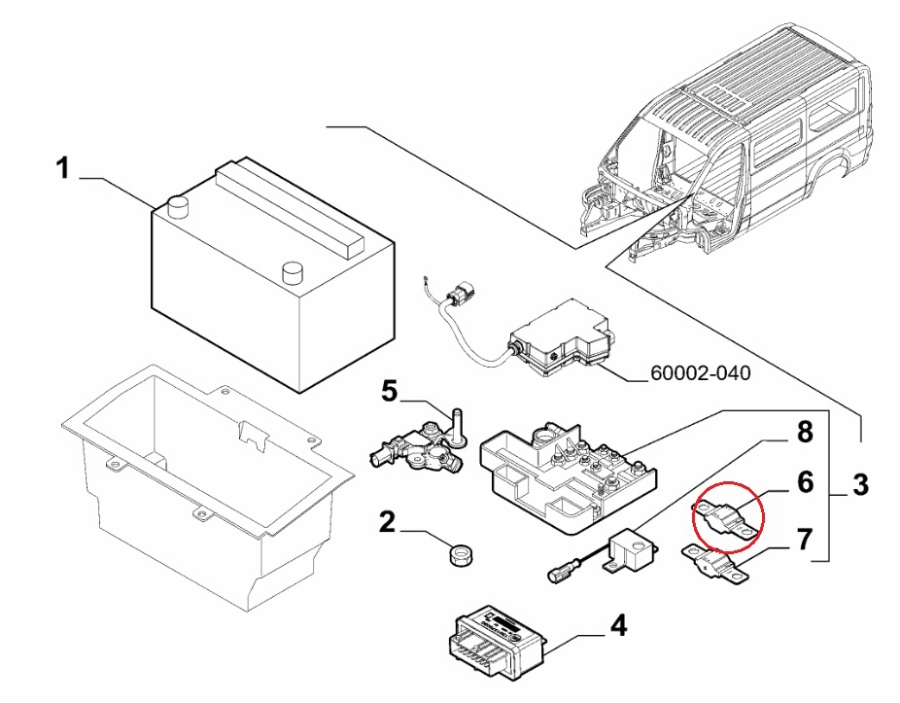 1

60002-040

5

8

6

3

2

7

4