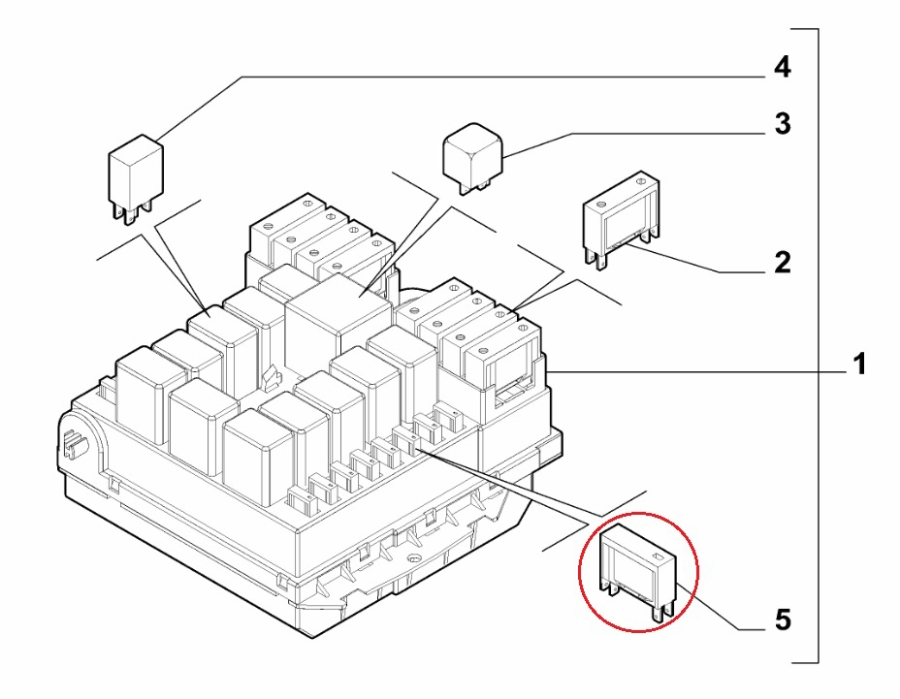 4
3
2
1
5