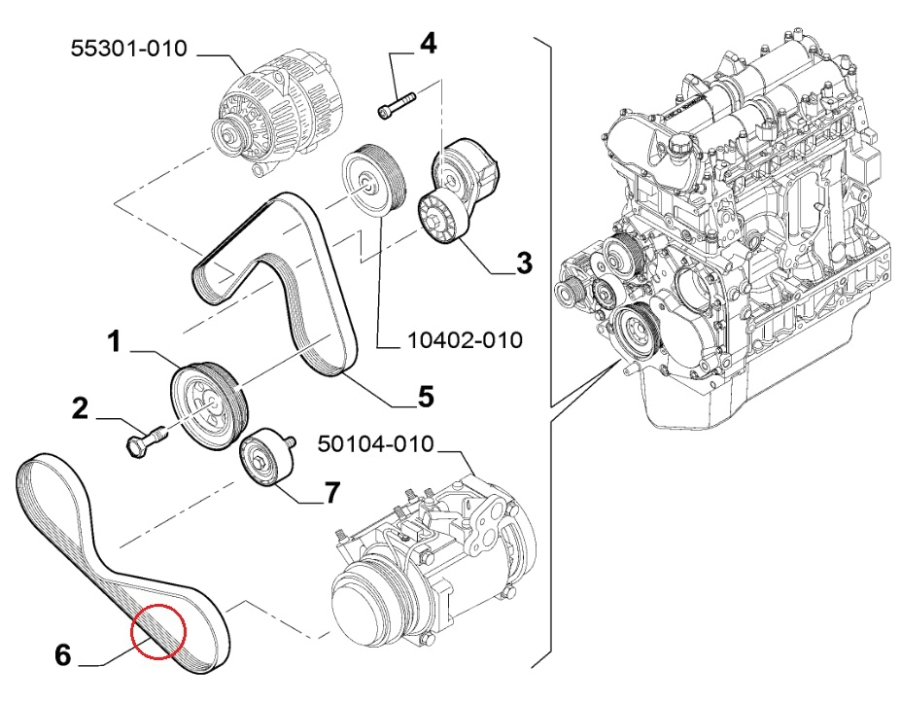 55301-010
4
3
10402-010
1
5
2
50104-010
7
6