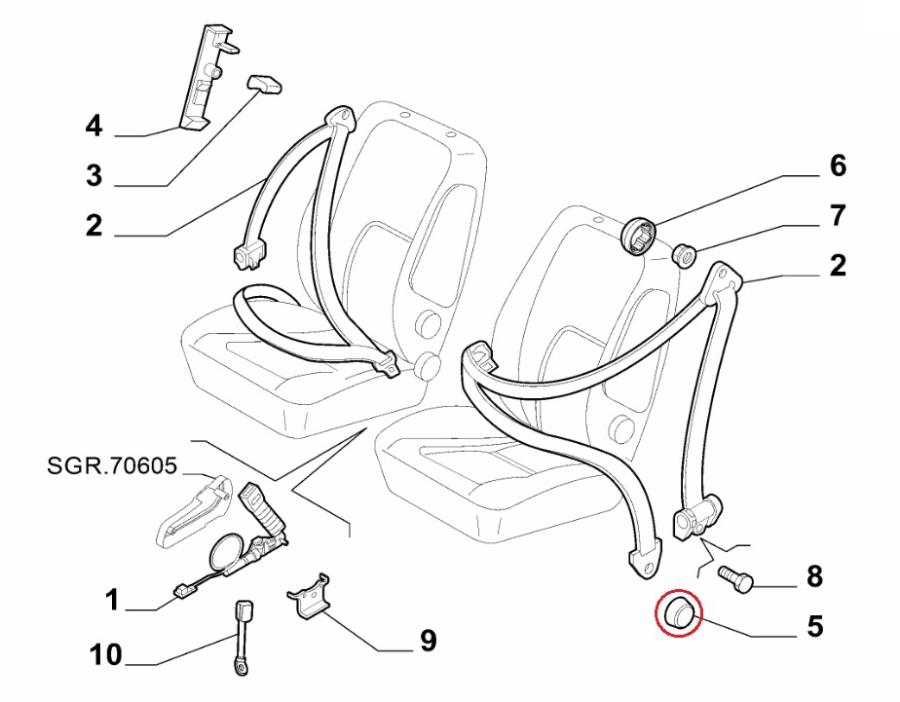 4
3
2
6
7
2
SGR.70605
1
10
9
8
5