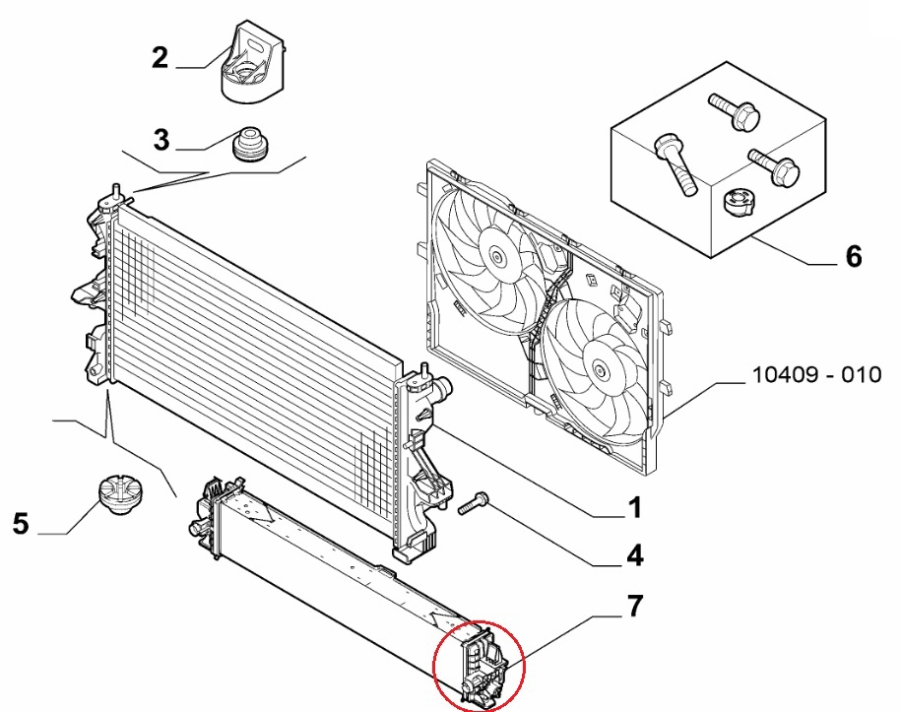 2

3

6

10409 - 010

1

5

4

7