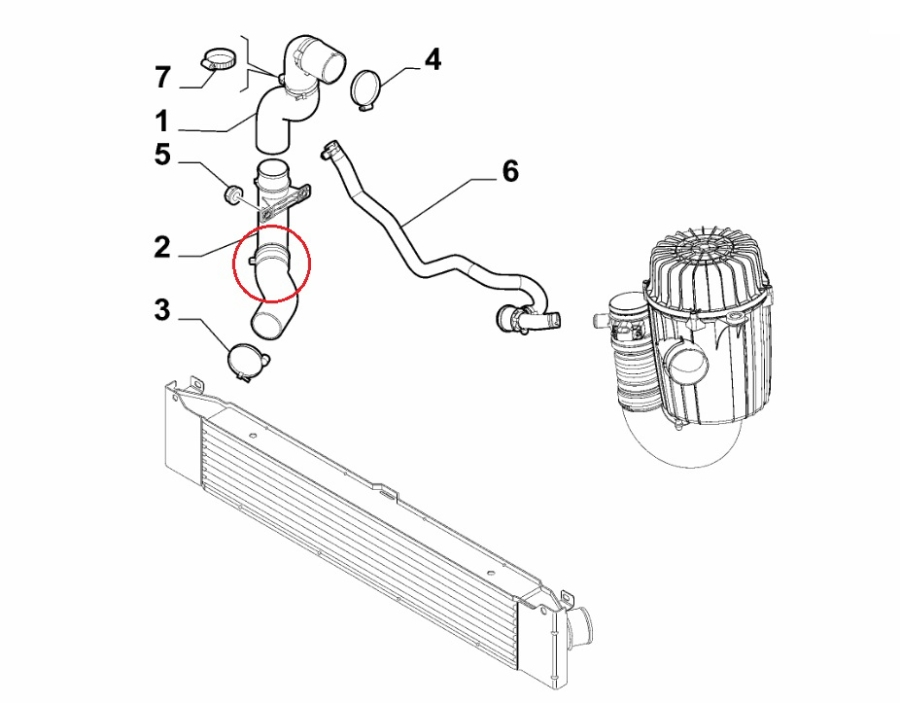 7
4
1
5
6
2
3