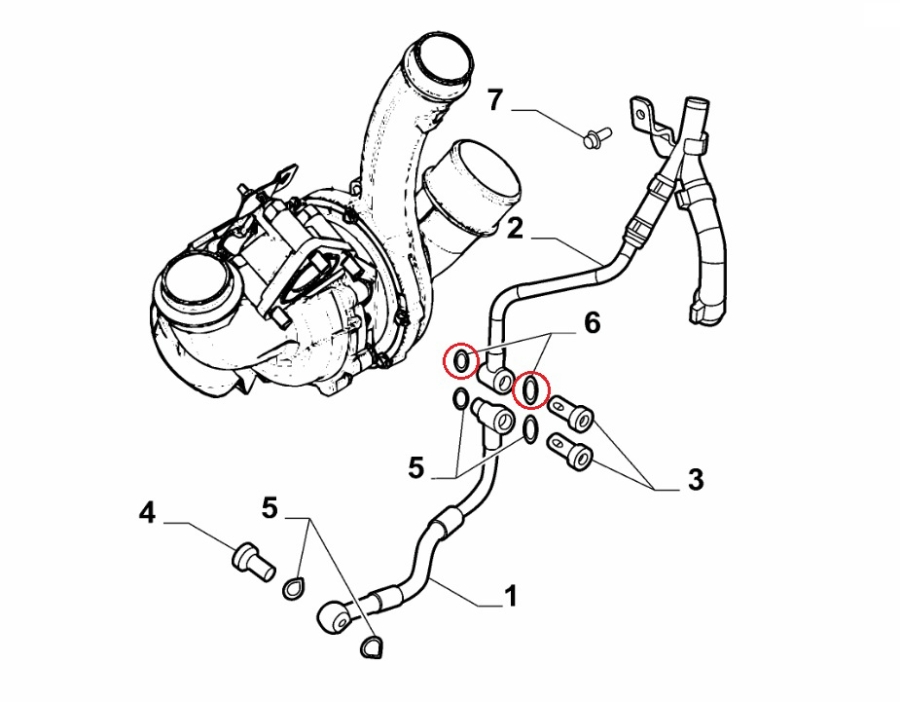 7
2
6
5
3
4
5
1