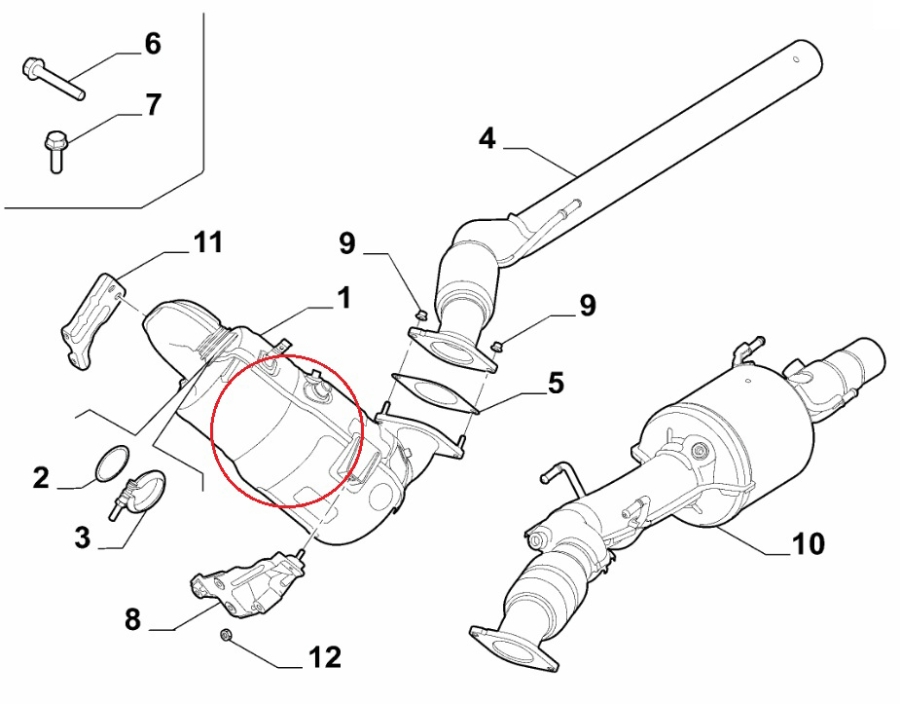 6
7
4
11
9
1
9
5
2
3
10
8
12