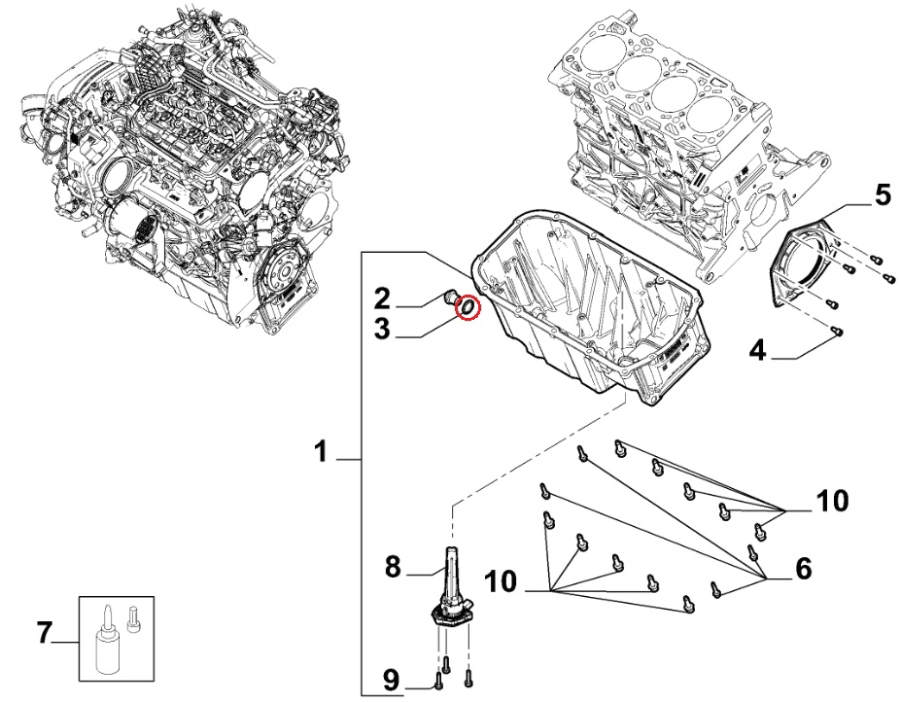 5
2
3
4
1
10
8
10
6
7
9