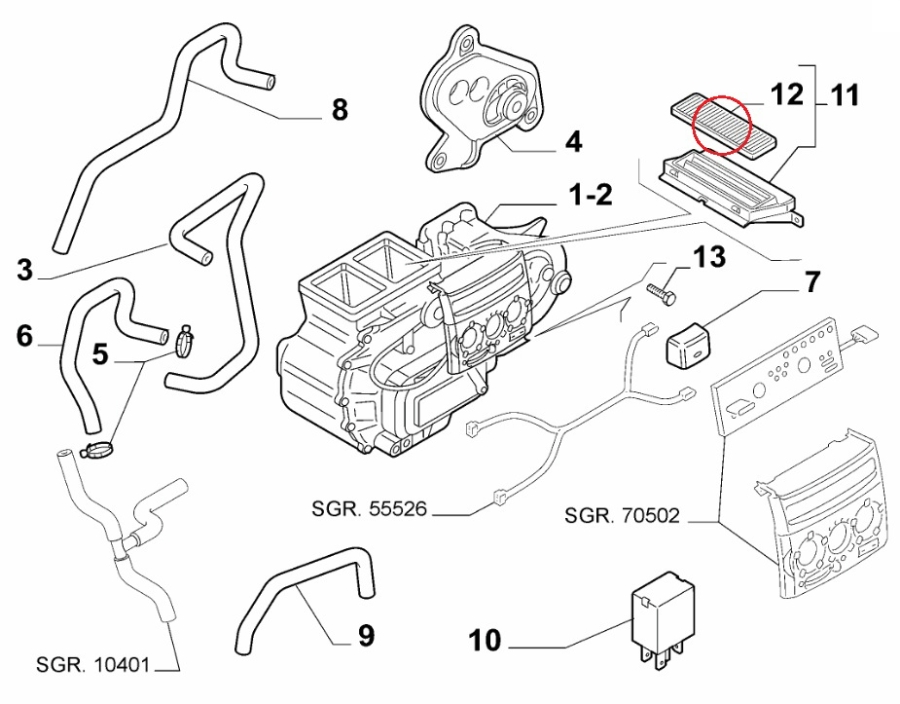 8
4
12
11
1-2
3
13
7
6
5
SGR. 55526
SGR. 70502
9
10
SGR. 10401